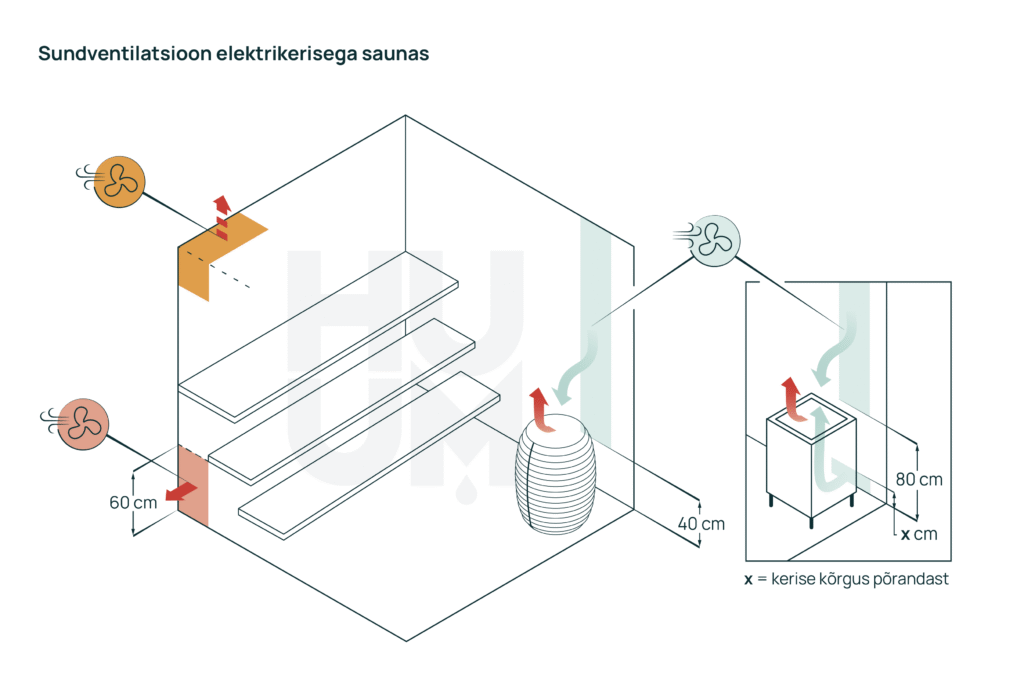 Sundventilatsioon elektrikerisega saunas

HU UM

60 cm

40 cm

80 cm

x cm

x = kerise kõrgus põrandast